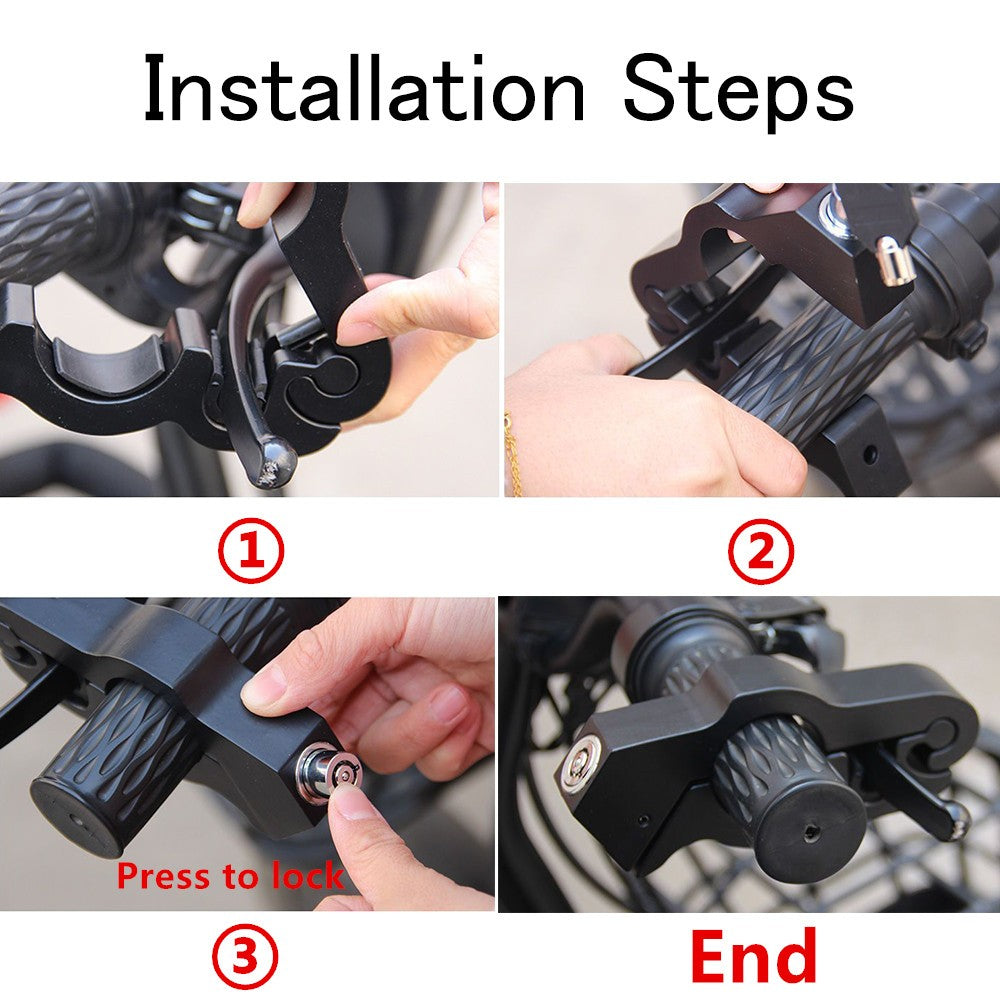 Installation Steps

①

②

Press to lock

③

End